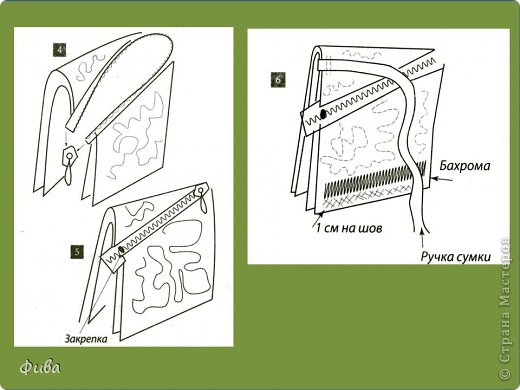 4

5

Закрепка

6

Бахрома

1 см на шов

Ручка сумки

Фива

© Страна Мастеров