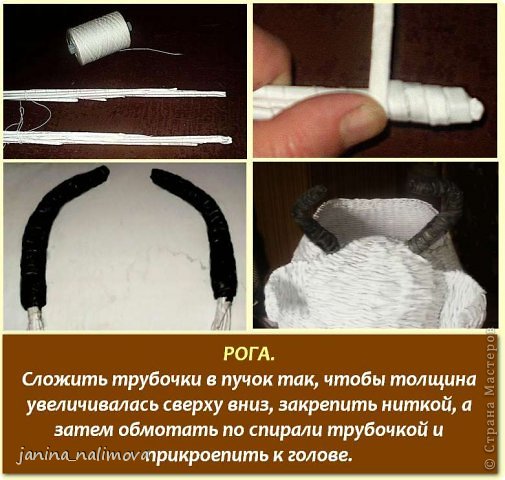 РОГА.
Сложить трубочки в пучок так, чтобы толщина увеличивалась сверху вниз, закрепить ниткой, а затем обмотать по спирали трубочкой и прикроепить к голове.

janina_nalimova

© Страна Мастеров