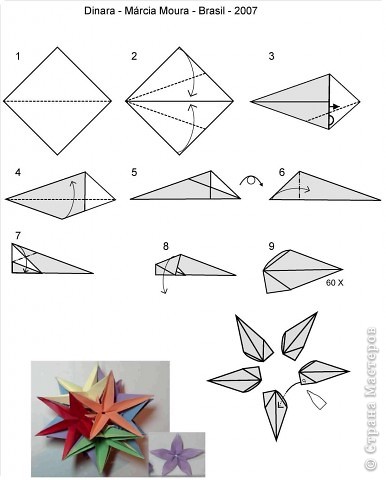 Dinara - Márcia Moura - Brasil - 2007

1

2

3

4

5

6

7

8

9

60 X

© Страна Мастеров